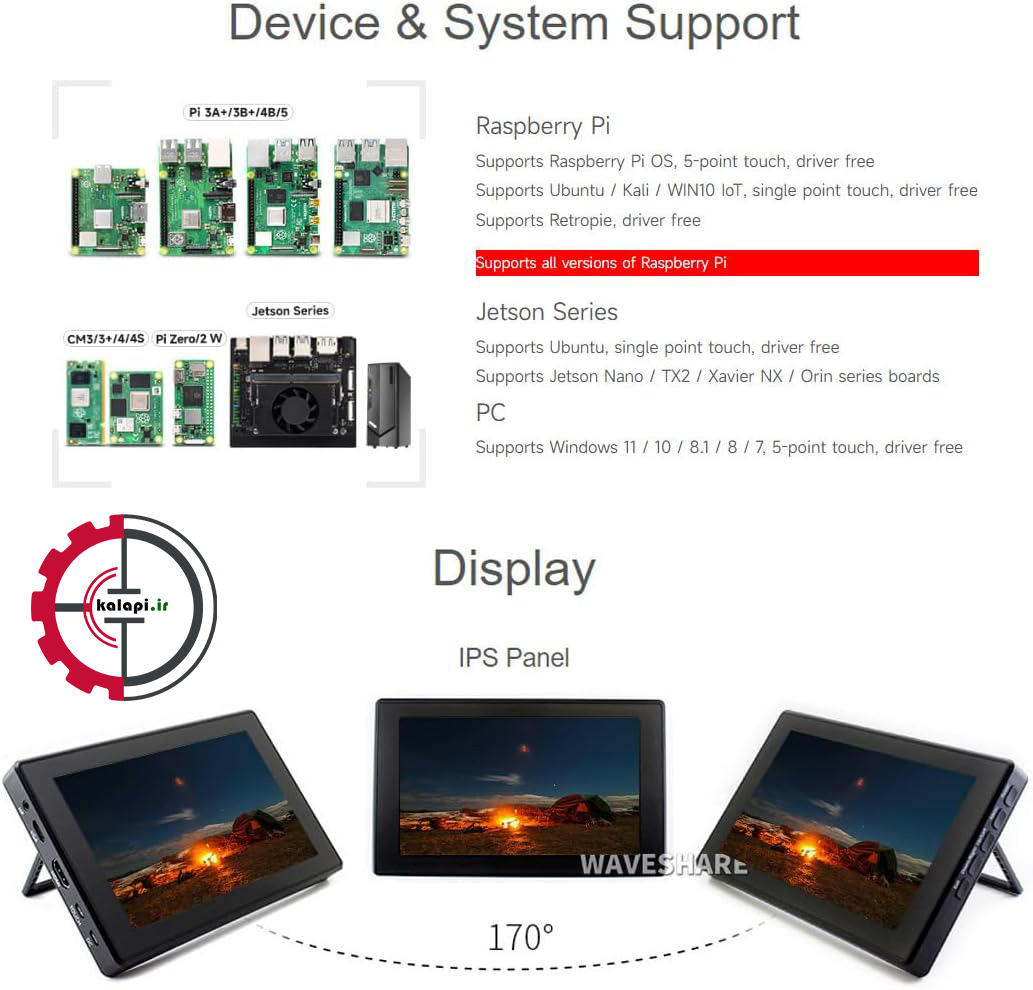 Device & System Support

Pi 3A+/3B+/4B/5

Jetson Series

CM3/3+/4/4S Pi Zero/2 W

Raspberry Pi

Supports Raspberry Pi OS, 5-point touch, driver free

Supports Ubuntu / Kali / WIN10 IoT, single point touch, driver free

Supports Retropie, driver free

Supports all versions of Raspberry Pi

Jetson Series

Supports Ubuntu, single point touch, driver free

Supports Jetson Nano / TX2 / Xavier NX / Orin series boards

PC

Supports Windows 11 / 10 / 8.1 / 8 / 7, 5-point touch, driver free

kalapi.ir

Display

IPS Panel

WAVESHARE

170°