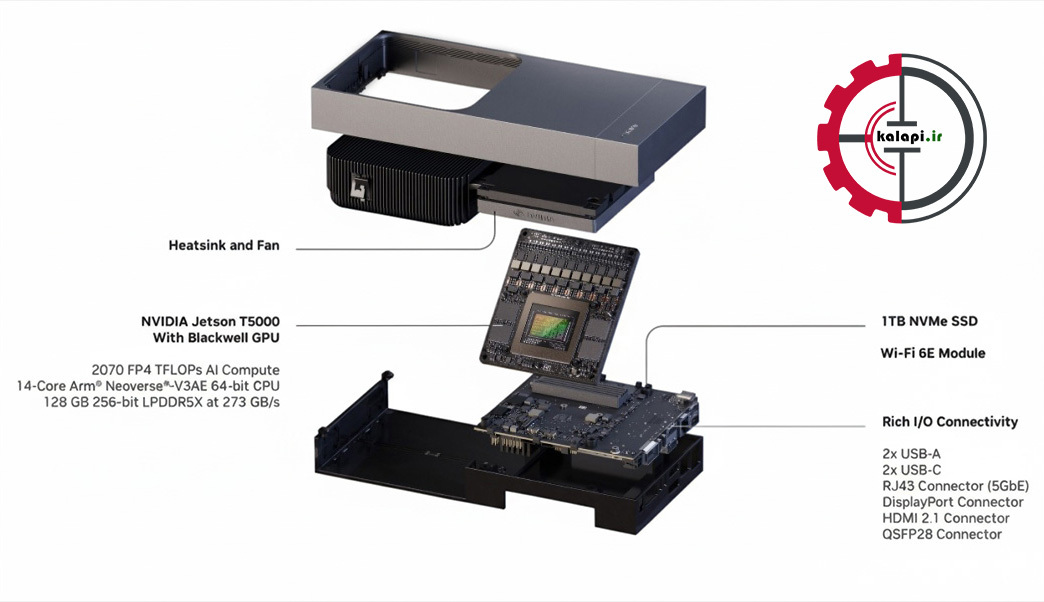 kalapi.ir

Heatsink and Fan

NVIDIA Jetson T5000
With Blackwell GPU

2070 FP4 TFLOPs AI Compute
14-Core Arm® Neoverse®-V3AE 64-bit CPU
128 GB 256-bit LPDDR5X at 273 GB/s

1TB NVMe SSD

Wi-Fi 6E Module

Rich I/O Connectivity

2x USB-A
2x USB-C
RJ43 Connector (5GbE)
DisplayPort Connector
HDMI 2.1 Connector
QSFP28 Connector